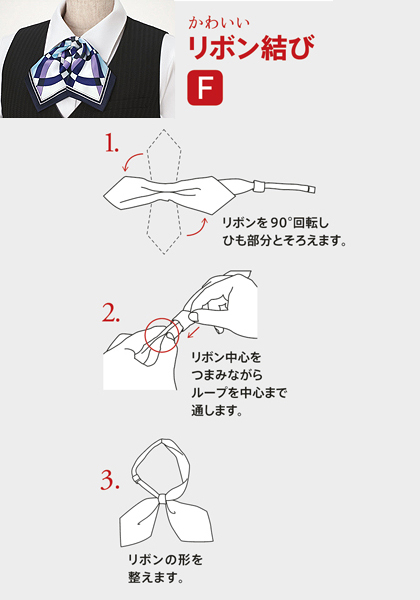 かわいい
リボン結び
F

1.
リボンを90°回転し
ひも部分とそろえます。

2.
リボン中心を
つまみながら
ループを中心まで
通します。

3.
リボンの形を
整えます。